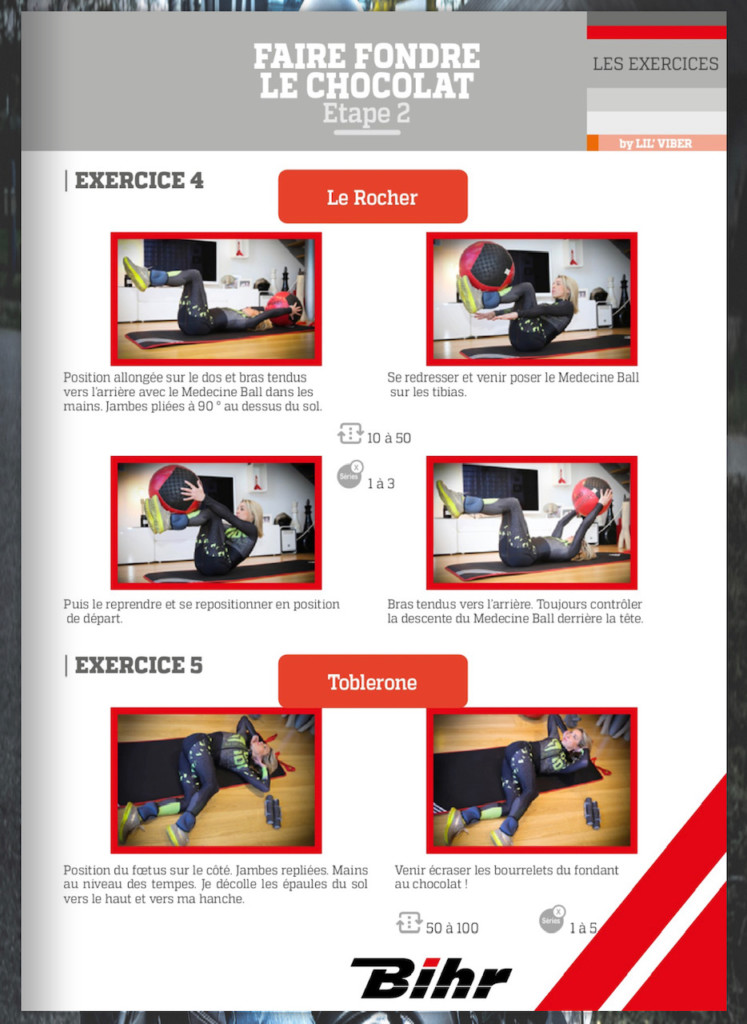 FAIRE FONDRE LE CHOCOLAT
Etape 2

LES EXERCICES

by LIL' VIBER

| EXERCICE 4

Le Rocher

Position allongée sur le dos et bras tendus vers l'arrière avec le Medecine Ball dans les mains. Jambes pliées à 90 ° au dessus du sol.

Se redresser et venir poser le Medecine Ball sur les tibias.

10 à 50

Séries

1 à 3

Puis le reprendre et se repositionner en position de départ.

Bras tendus vers l'arrière. Toujours contrôler la descente du Medecine Ball derrière la tête.

| EXERCICE 5

Toblerone

Position du fœtus sur le côté. Jambes repliées. Mains au niveau des tempes. Je décolle les épaules du sol vers le haut et vers ma hanche.

Venir écraser les bourrelets du fondant au chocolat !

50 à 100

Séries

1 à 5

Bihr